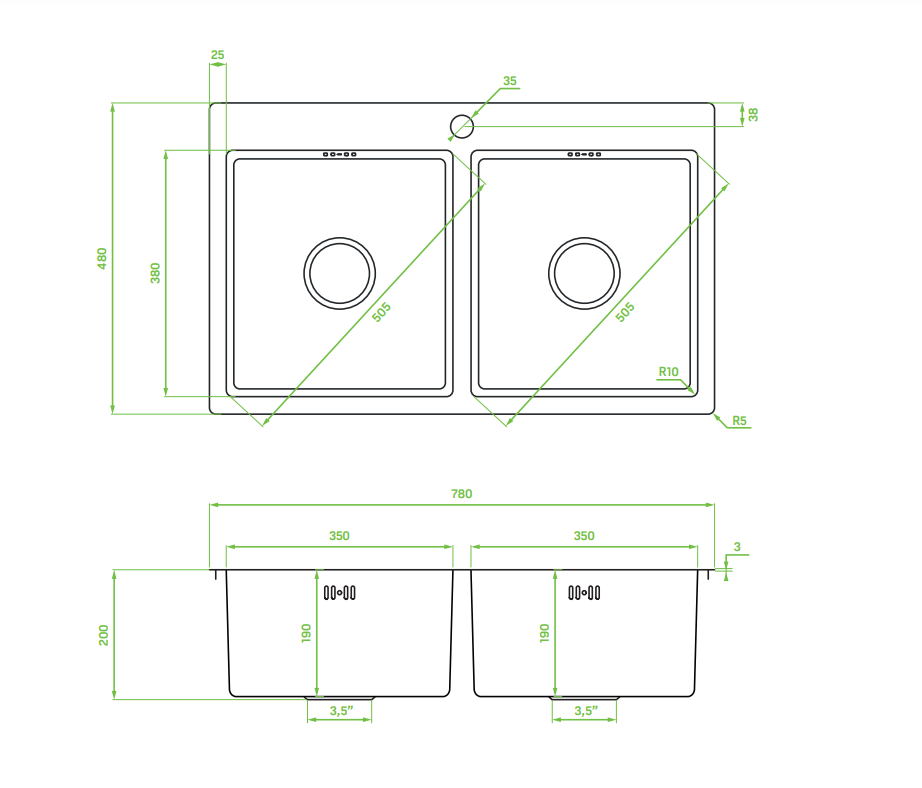 25
35
38
480
380
505
505
R10
R5
780
350
350
3
200
190
190
3,5"
3,5"