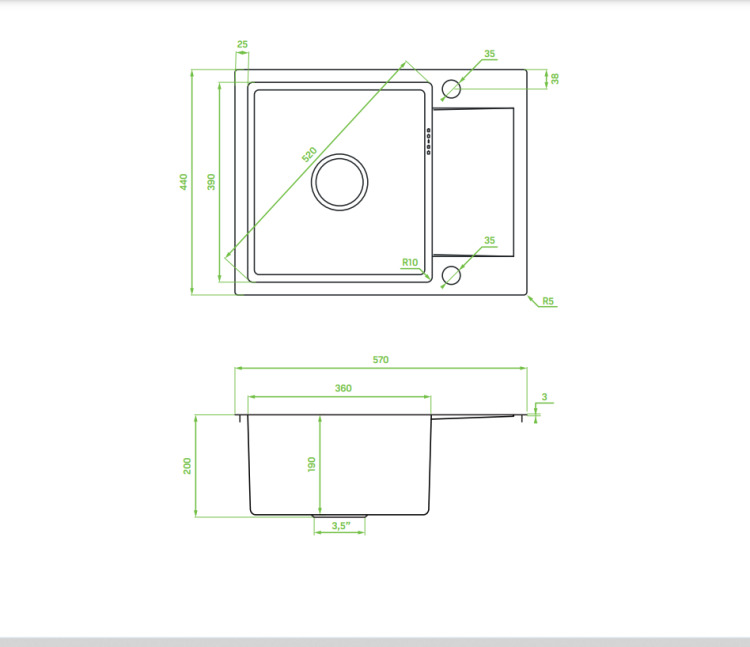 25
35
38
440
390
520
35
R10
R5
570
360
3
200
190
3,5"